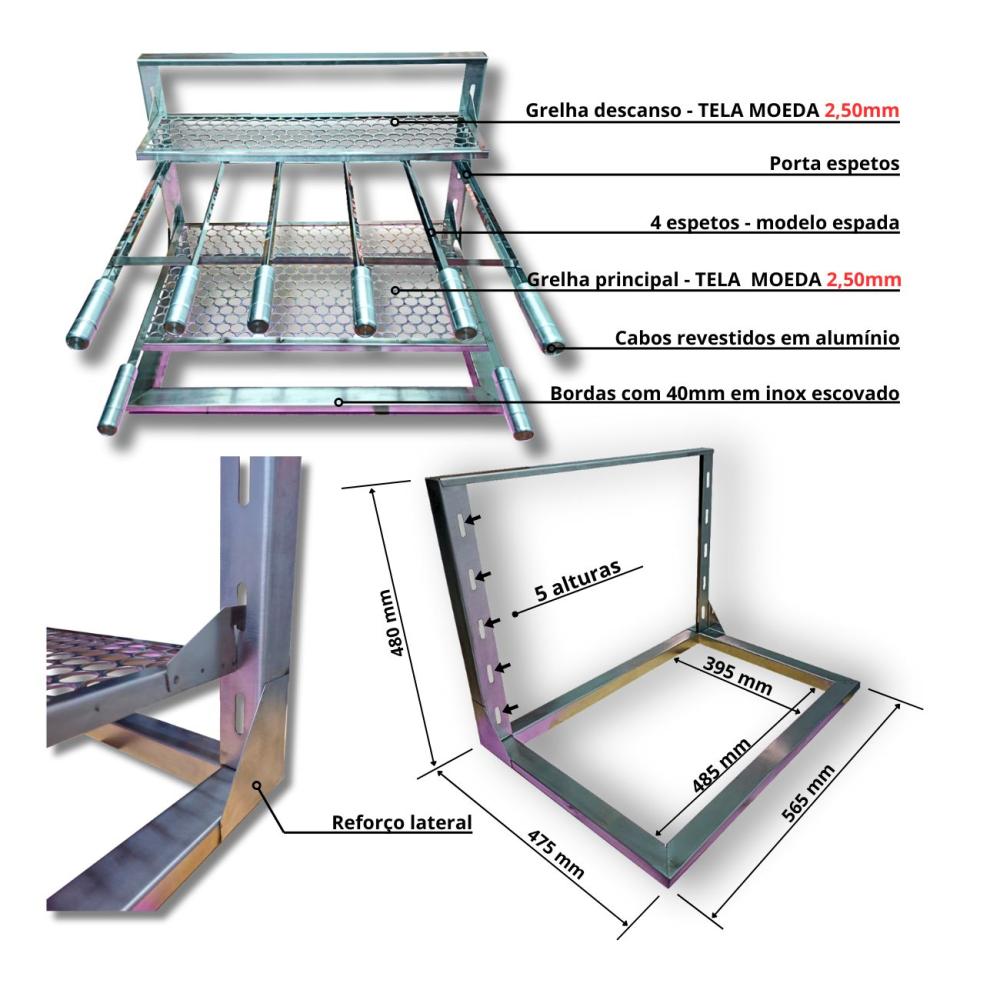 Grelha descanso - TELA MOEDA 2,50mm

Porta espetos

4 espetos - modelo espada

Grelha principal - TELA MOEDA 2,50mm

Cabos revestidos em alumínio

Bordas com 40mm em inox escovado

480 mm

5 alturas

395 mm

485 mm

565 mm

475 mm

Reforço lateral