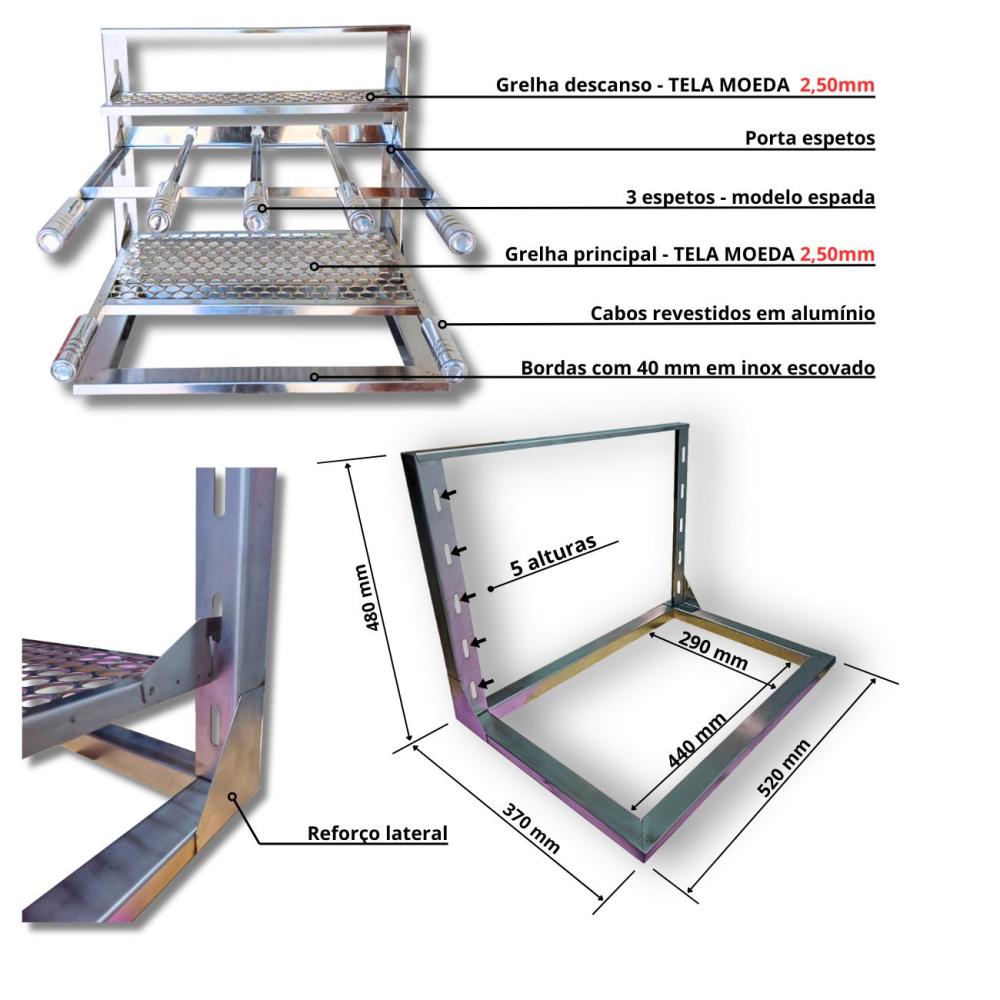 Grelha descanso - TELA MOEDA 2,50mm

Porta espetos

3 espetos - modelo espada

Grelha principal - TELA MOEDA 2,50mm

Cabos revestidos em alumínio

Bordas com 40 mm em inox escovado

480 mm

5 alturas

290 mm

440 mm

520 mm

370 mm

Reforço lateral