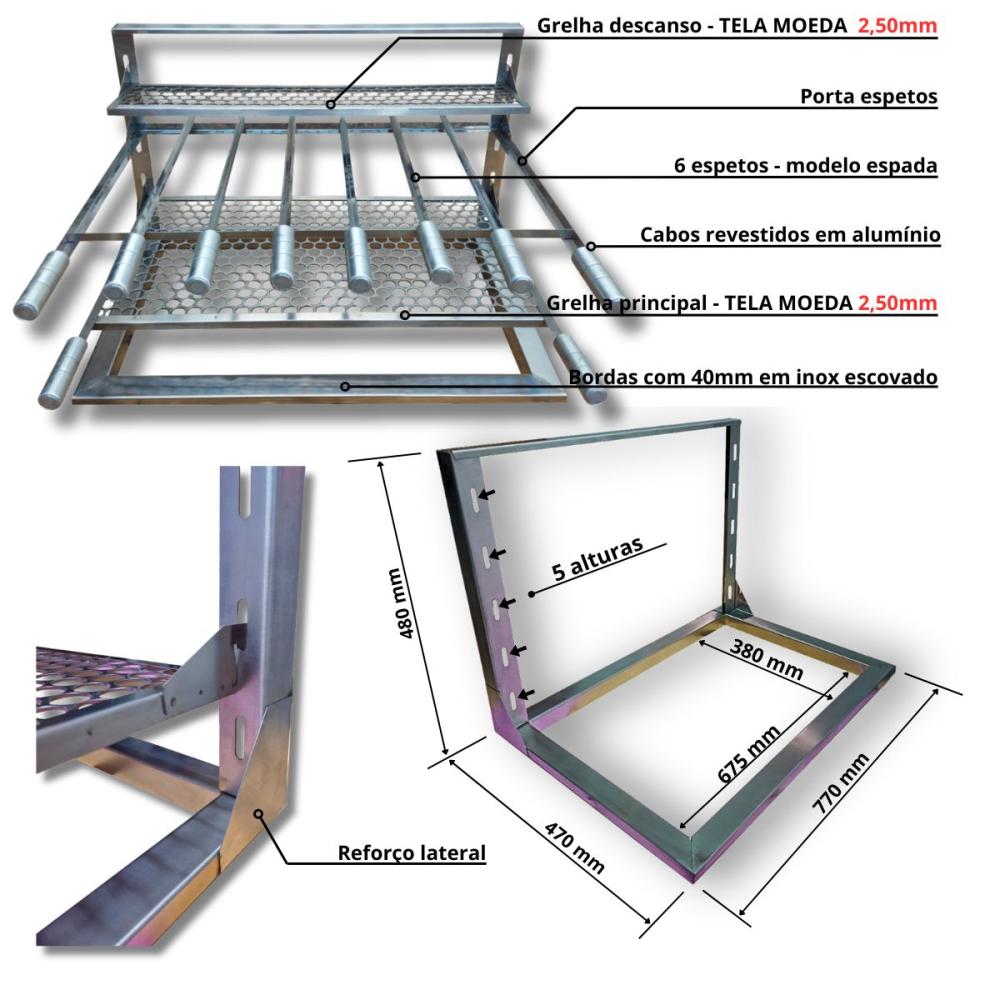 Grelha descanso - TELA MOEDA 2,50mm

Porta espetos

6 espetos - modelo espada

Cabos revestidos em alumínio

Grelha principal - TELA MOEDA 2,50mm

Bordas com 40mm em inox escovado

5 alturas

480 mm

380 mm

675 mm

770 mm

470 mm

Reforço lateral