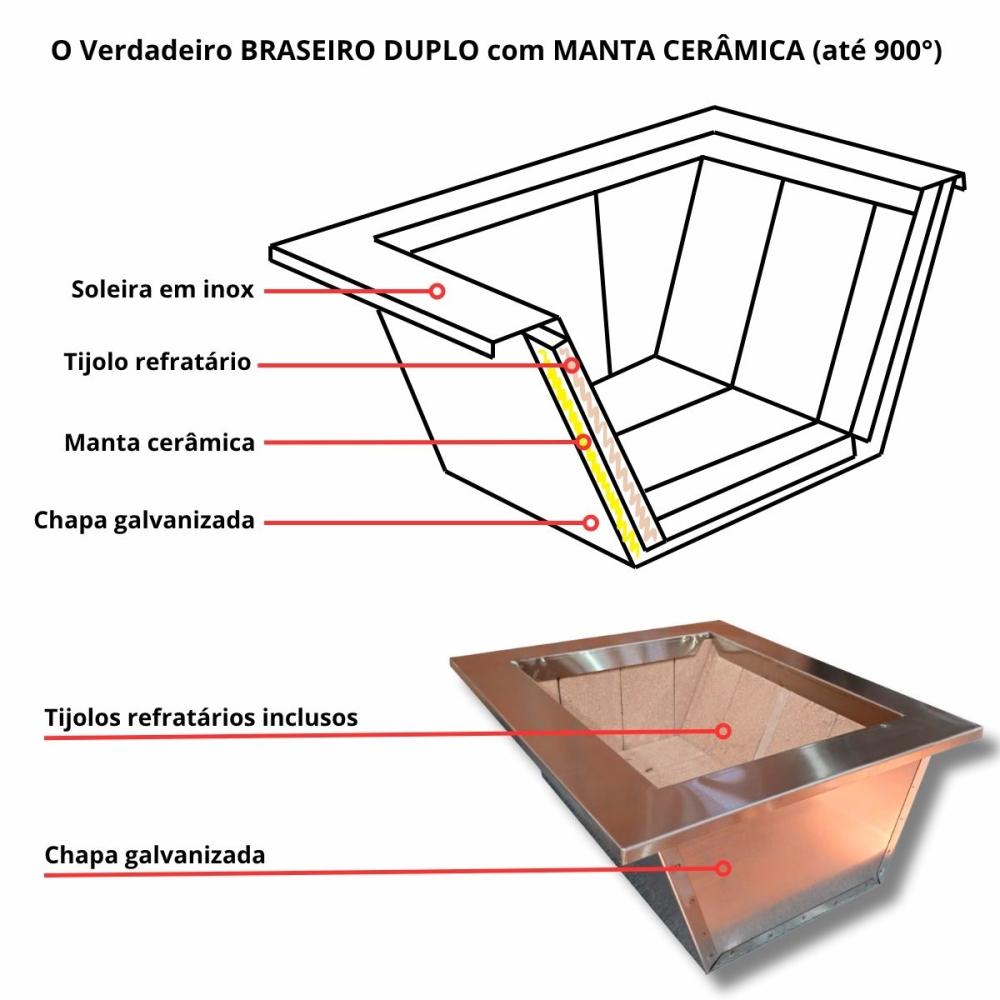 O Verdadeiro BRASEIRO DUPLO com MANTA CERÂMICA (até 900°)

Soleira em inox

Tijolo refratário

Manta cerâmica

Chapa galvanizada

Tijolos refratários inclusos

Chapa galvanizada