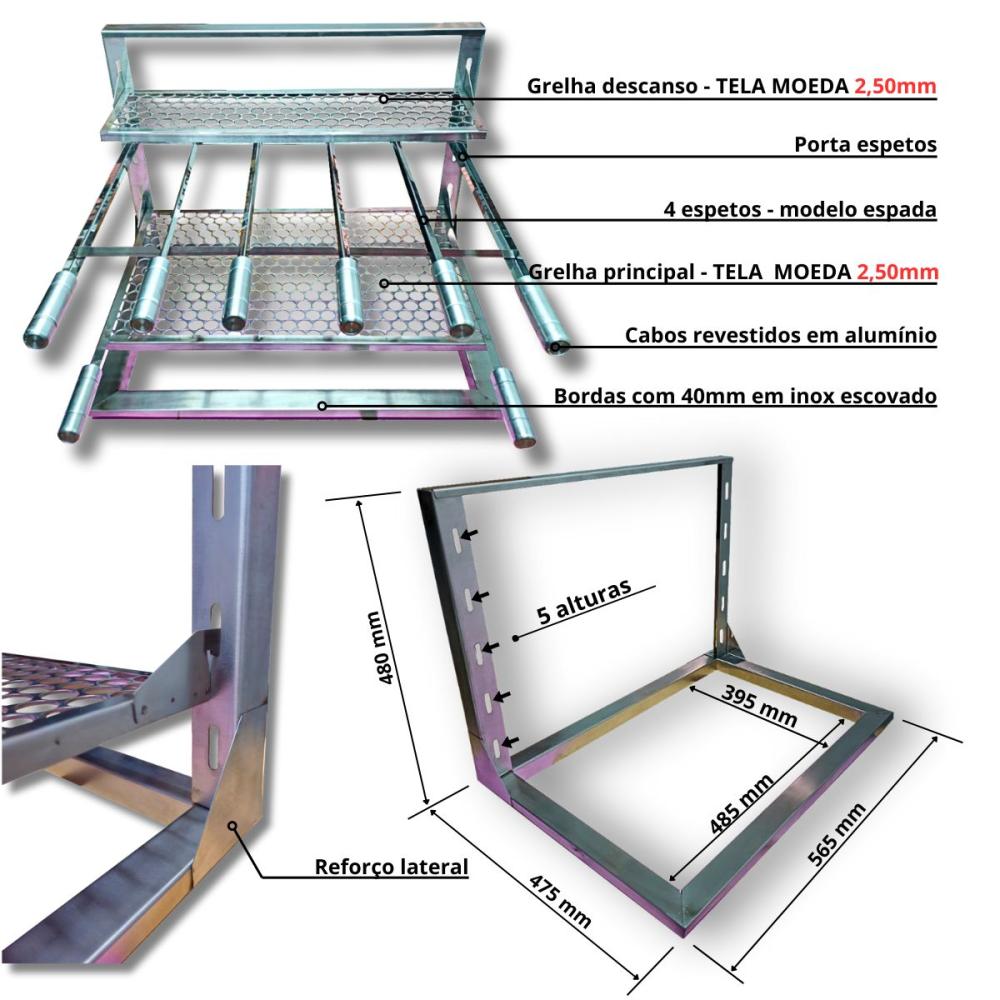 Grelha descanso - TELA MOEDA 2,50mm

Porta espetos

4 espetos - modelo espada

Grelha principal - TELA MOEDA 2,50mm

Cabos revestidos em alumínio

Bordas com 40mm em inox escovado

480 mm

5 alturas

395 mm

485 mm

565 mm

475 mm

Reforço lateral