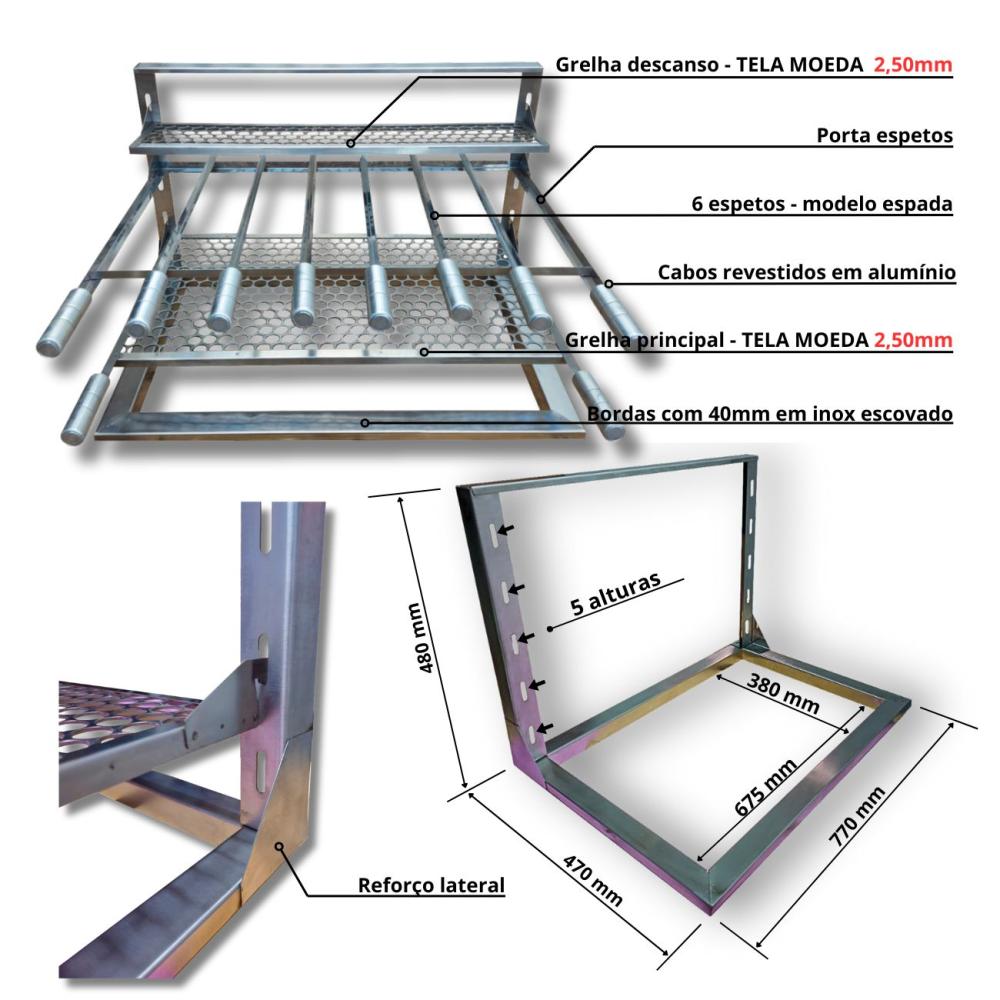 Grelha descanso - TELA MOEDA 2,50mm

Porta espetos

6 espetos - modelo espada

Cabos revestidos em alumínio

Grelha principal - TELA MOEDA 2,50mm

Bordas com 40mm em inox escovado

480 mm

5 alturas

380 mm

675 mm

770 mm

470 mm

Reforço lateral